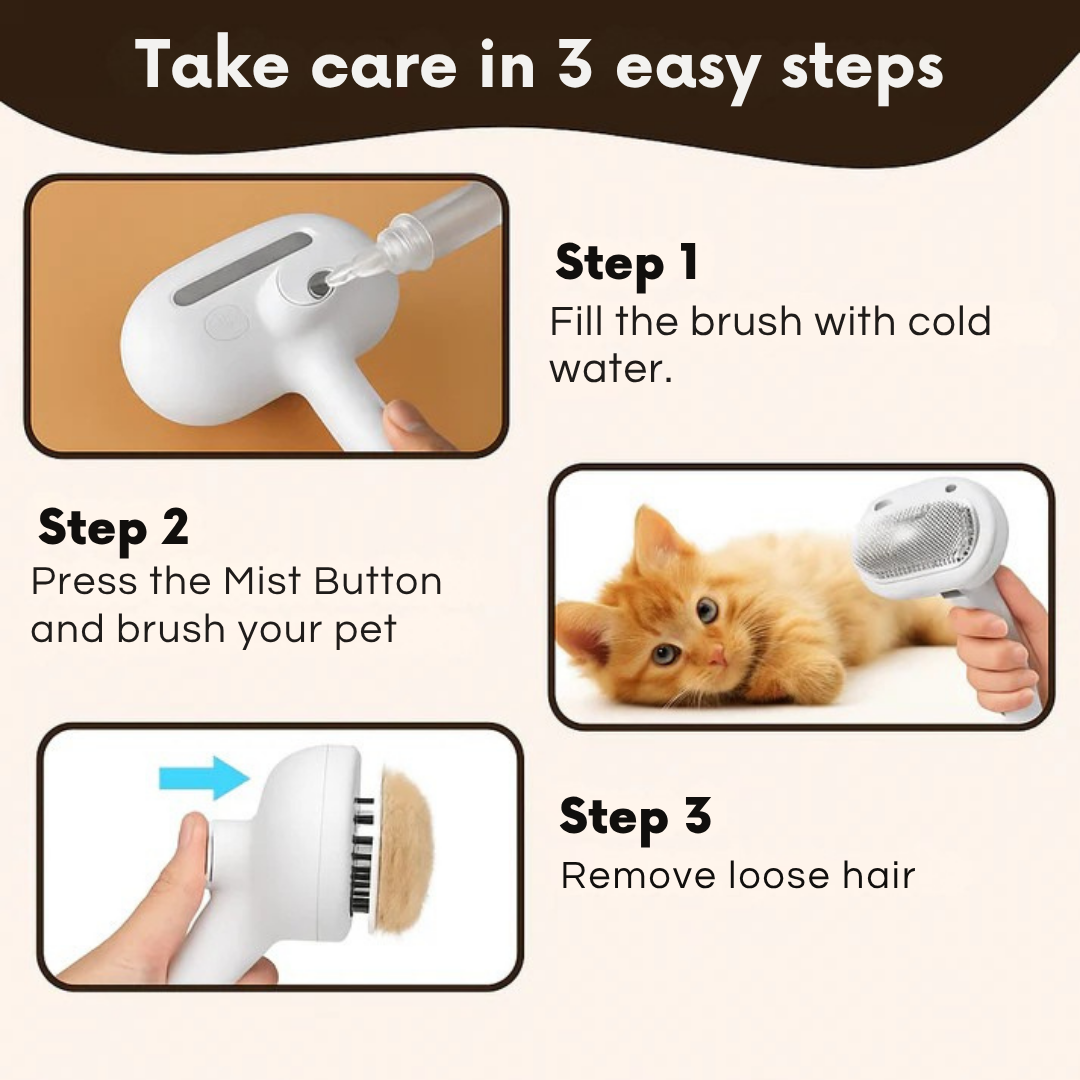 Take care in 3 easy steps

Step 1
Fill the brush with cold water.

Step 2
Press the Mist Button and brush your pet

Step 3
Remove loose hair